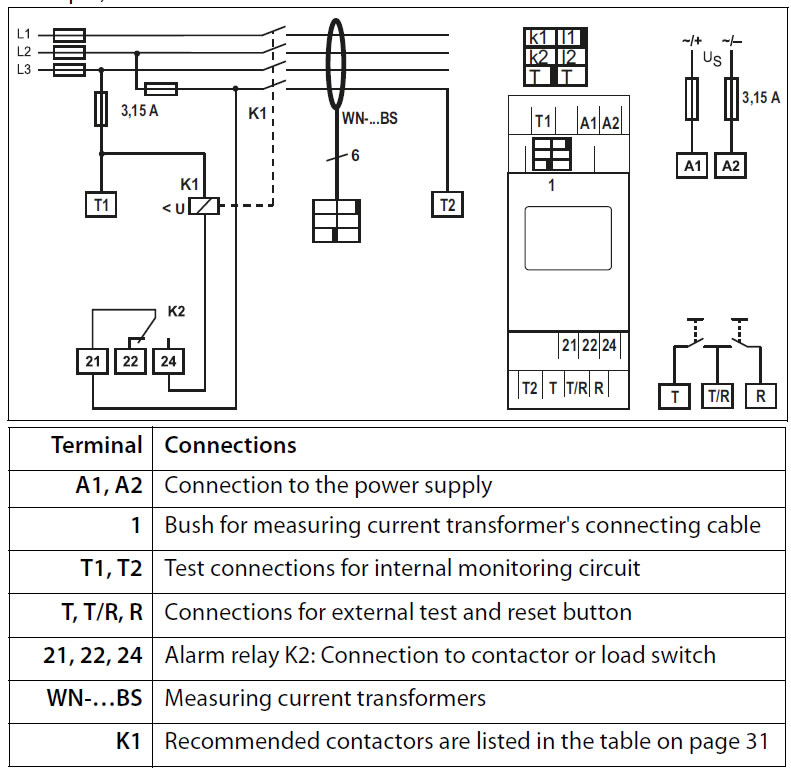 L1
L2
L3
3,15 A
K1
WN-...BS
6
T1
K1
< U
T2
K2
21
22
24
k1 l1
k2 l2
T T
T1
A1 A2
1
21 22 24
T2 T T/R R
~/+ ~/–
$U_S$
3,15 A
A1 A2
T T/R R

| Terminal | Connections |
|---|---|
| A1, A2 | Connection to the power supply |
| 1 | Bush for measuring current transformer's connecting cable |
| T1, T2 | Test connections for internal monitoring circuit |
| T, T/R, R | Connections for external test and reset button |
| 21, 22, 24 | Alarm relay K2: Connection to contactor or load switch |
| WN-...BS | Measuring current transformers |
| K1 | Recommended contactors are listed in the table on page 31 |